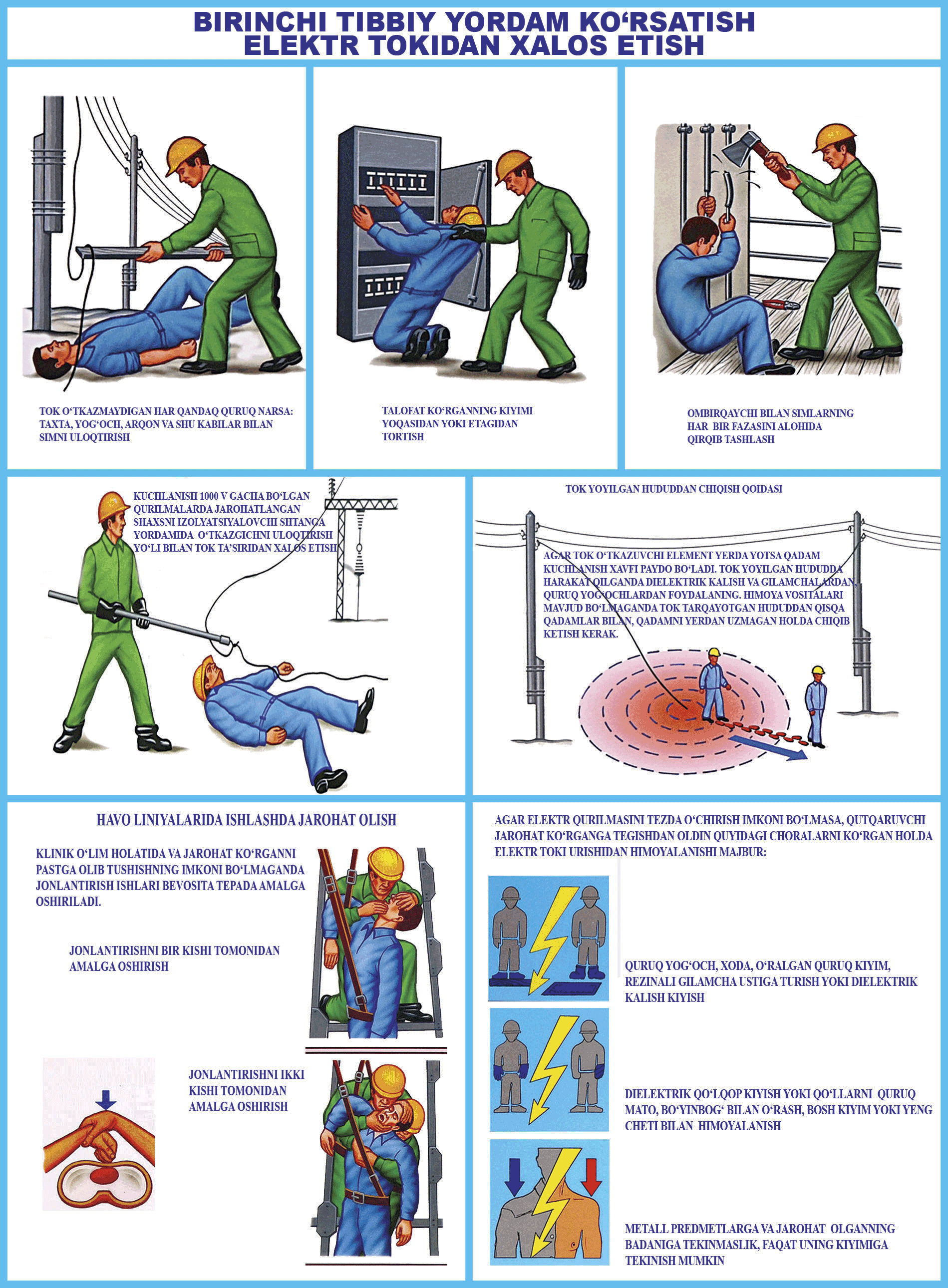 BIRINCHI TIBBIY YORDAM KO‘RSATISH
ELEKTR TOKIDAN XALOS ETISH

TOK O‘TKAZMAYDIGAN HAR QANDAQ QURUQ NARSA: TAXTA, YOG‘OCH, ARQON VA SHU KABILAR BILAN SIMNI ULOQTIRISH

TALOFAT KO‘RGANNING KIYIMI YOQASIDAN YOKI ETAGIDAN TORTISH

OMBIRQAYCHI BILAN SIMLARNING HAR BIR FAZASINI ALOHIDA QIRQIB TASHLASH

KUCHLANISH 1000 V GACHA BO‘LGAN QURILMALARDA JAROHATLANGAN SHAXSNI IZOLYATSIYALOVCHI SHTANGA YORDAMIDA O‘TKAZGICHNI ULOQTIRISH YO‘LI BILAN TOK TA’SIRIDAN XALOS ETISH

TOK YOYILGAN HUDUDDAN CHIQISH QOIDASI

AGAR TOK O‘TKAZUVCHI ELEMENT YERDA YOTSA QADAM KUCHLANISH XAVFI PAYDO BO‘LADI. TOK YOYILGAN HUDUDDA HARAKAT QILGANDA DIELEKTRIK KALISH VA GILAMCHALARDAN, QURUQ YOG‘OCHLARDAN FOYDALANING. HIMOYA VOSITALARI MAVJUD BO‘LMAGANDA TOK TARQAYOTGAN HUDUDDAN QISQA QADAMLAR BILAN, QADAMNI YERDAN UZMAGAN HOLDA CHIQIB KETISH KERAK.

HAVO LINIYALARIDA ISHLASHDA JAROHAT OLISH

KLINIK O‘LIM HOLATIDA VA JAROHAT KO‘RGANNI PASTGA OLIB TUSHISHNING IMKONI BO‘LMAGANDA JONLANTIRISH ISHLARI BEVOSITA TEPADA AMALGA OSHIRILADI.

JONLANTIRISHNI BIR KISHI TOMONIDAN AMALGA OSHIRISH

JONLANTIRISHNI IKKI KISHI TOMONIDAN AMALGA OSHIRISH

AGAR ELEKTR QURILMASINI TEZDA O‘CHIRISH IMKONI BO‘LMASA, QUTQARUVCHI JAROHAT KO‘RGANGA TEGISHDAN OLDIN QUYIDAGI CHORALARNI KO‘RGAN HOLDA ELEKTR TOKI URISHIDAN HIMOYALANISHI MAJBUR:

QURUQ YOG‘OCH, XODA, O‘RALGAN QURUQ KIYIM, REZINALI GILAMCHA USTIGA TURISH YOKI DIELEKTRIK KALISH KIYISH

DIELEKTRIK QO‘LQOP KIYISH YOKI QO‘LLARNI QURUQ MATO, BO‘YINBOG‘ BILAN O‘RASH, BOSH KIYIM YOKI YENG CHETI BILAN HIMOYALANISH

METALL PREDMETLARGA VA JAROHAT OLGANNING BADANIGA TEKINMASLIK, FAQAT UNING KIYIMIGA TEKINISH MUMKIN